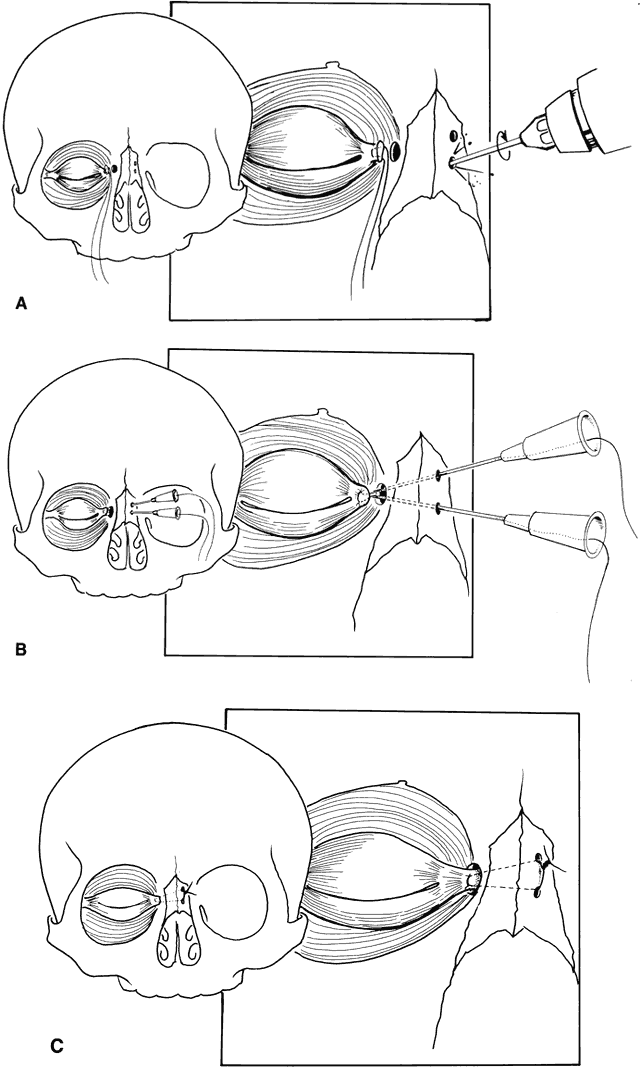 A

B

C