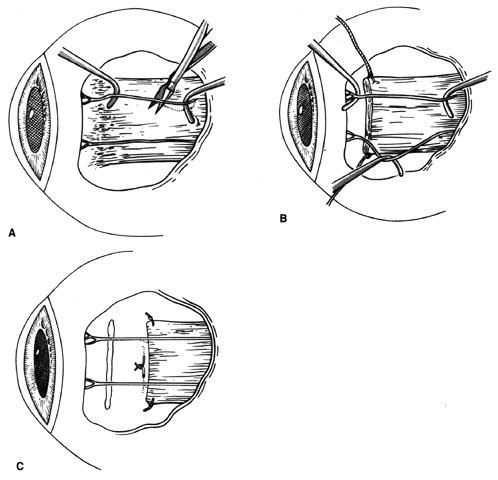 A

B

C