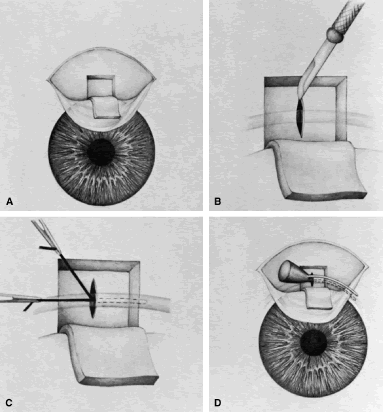 A

B

C

D