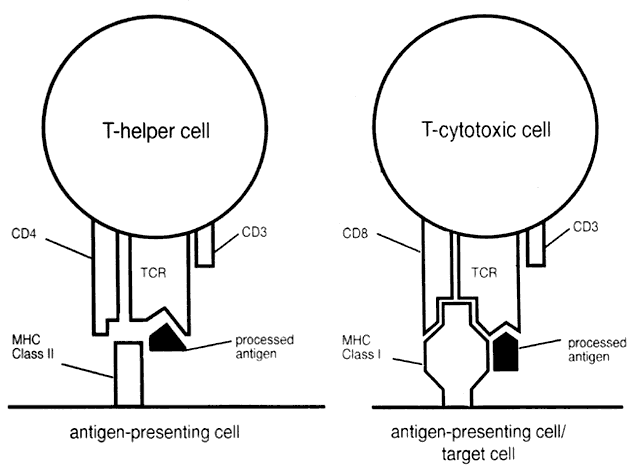 T-helper cell

CD4

CD3

TCR

MHC Class II

processed antigen

antigen-presenting cell

T-cytotoxic cell

CD8

CD3

TCR

MHC Class I

processed antigen

antigen-presenting cell/ target cell